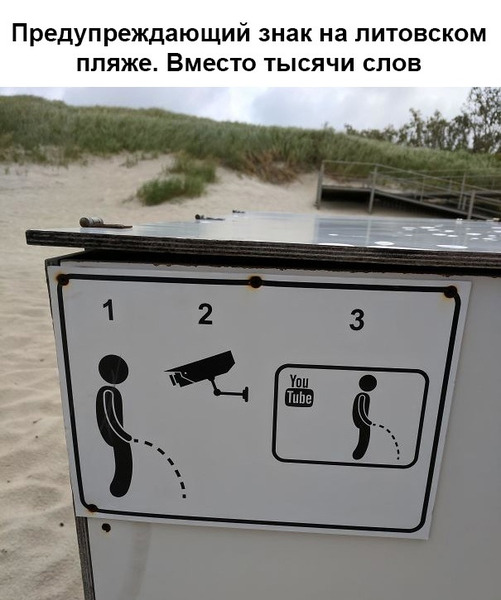 Предупреждающий знак на литовском пляже. Вместо тысячи слов

1

2

3

You Tube